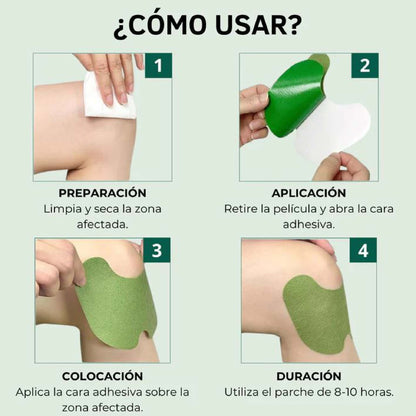 ¿CÓMO USAR?

1

PREPARACIÓN
Limpia y seca la zona afectada.

2

APLICACIÓN
Retire la película y abra la cara adhesiva.

3

COLOCACIÓN
Aplica la cara adhesiva sobre la zona afectada.

4

DURACIÓN
Utiliza el parche de 8-10 horas.